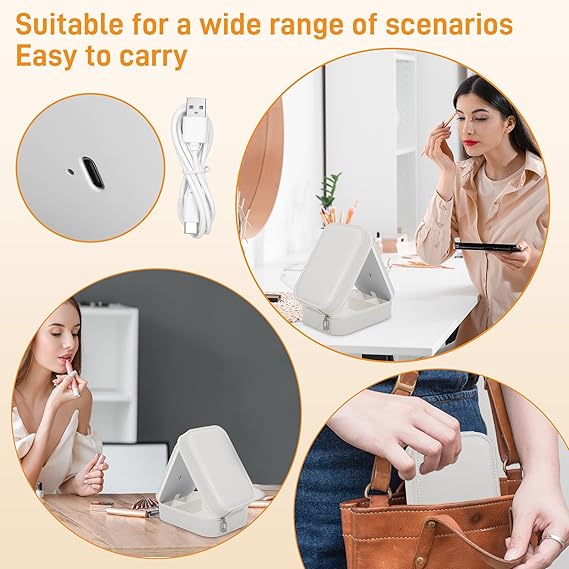 Suitable for a wide range of scenarios
Easy to carry